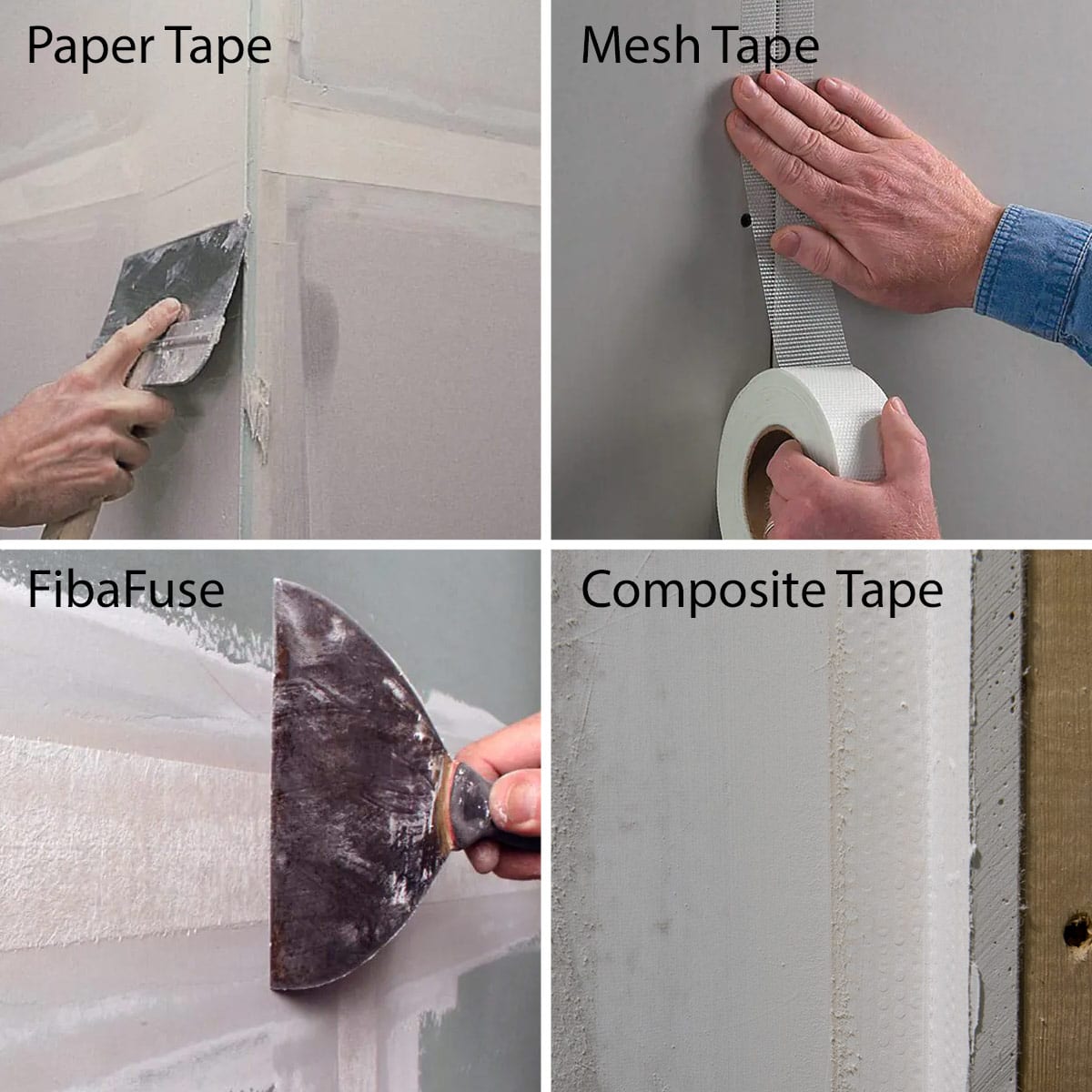 Paper Tape

Mesh Tape

FibaFuse

Composite Tape